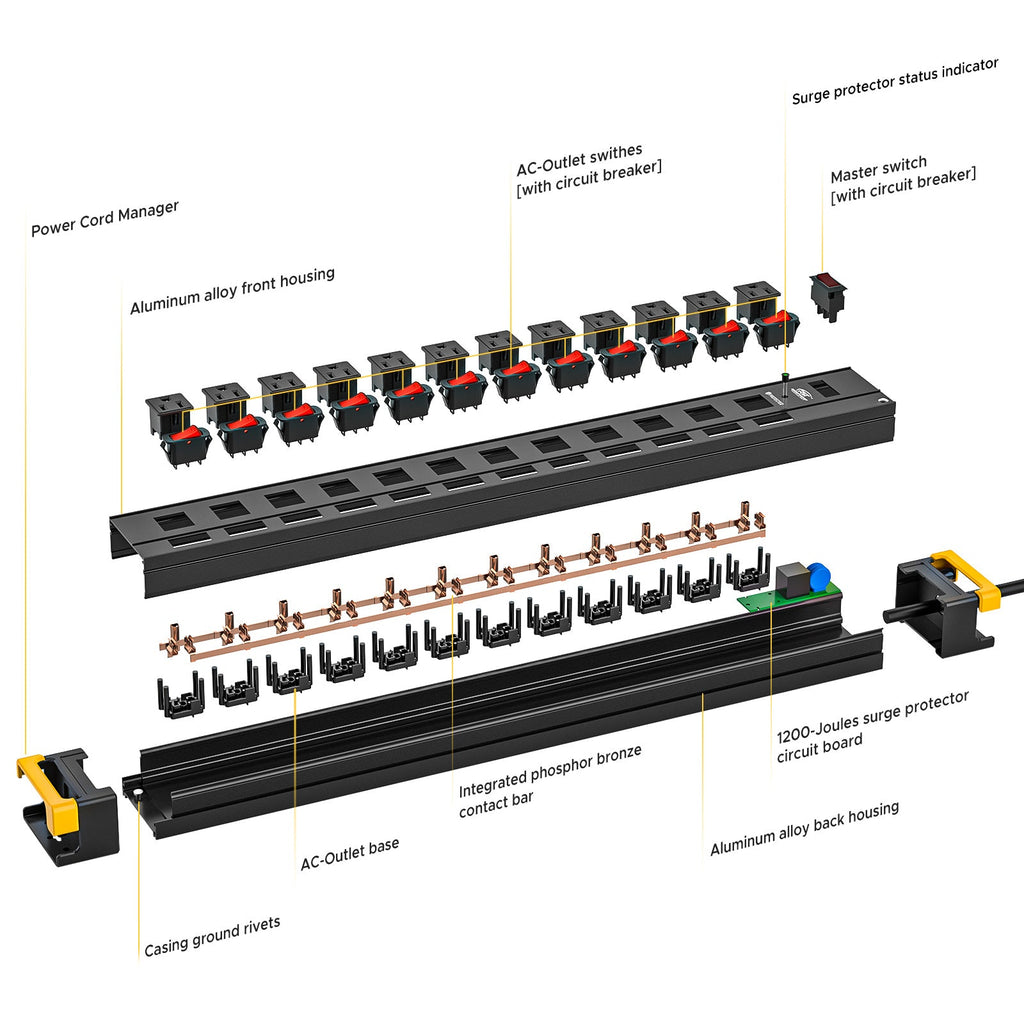 Surge protector status indicator

AC-Outlet swithes
[with circuit breaker]

Master switch
[with circuit breaker]

Power Cord Manager

Aluminum alloy front housing

1200-Joules surge protector
circuit board

Integrated phosphor bronze
contact bar

Aluminum alloy back housing

AC-Outlet base

Casing ground rivets